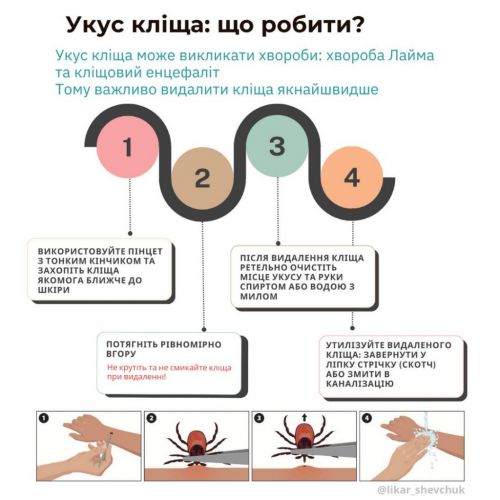 Укус кліща: що робити?

Укус кліща може викликати хвороби: хвороба Лайма та кліщовий енцефаліт
Тому важливо видалити кліща якнайшвидше

1

2

3

4

ВИКОРИСТОВУЙТЕ ПІНЦЕТ З ТОНКИМ КІНЧИКОМ ТА ЗАХОПІТЬ КЛІЩА ЯКОМОГА БЛИЖЧЕ ДО ШКІРИ

ПОТЯГНІТЬ РІВНОМІРНО ВГОРУ

Не крутіть та не смикайте кліща при видаленні!

ПІСЛЯ ВИДАЛЕННЯ КЛІЩА РЕТЕЛЬНО ОЧИСТІТЬ МІСЦЕ УКУСУ ТА РУКИ СПИРТОМ АБО ВОДОЮ З МИЛОМ

УТИЛІЗУЙТЕ ВИДАЛЕНОГО КЛІЩА: ЗАВЕРНУТИ У ЛІПКУ СТРІЧКУ (СКОТЧ) АБО ЗМИТИ В КАНАЛІЗАЦІЮ

1

2

3

4

@likar_shevchuk